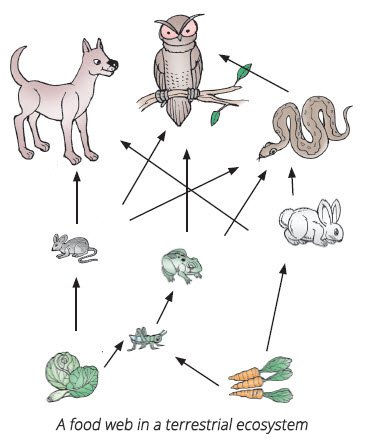 A food web in a terrestrial ecosystem